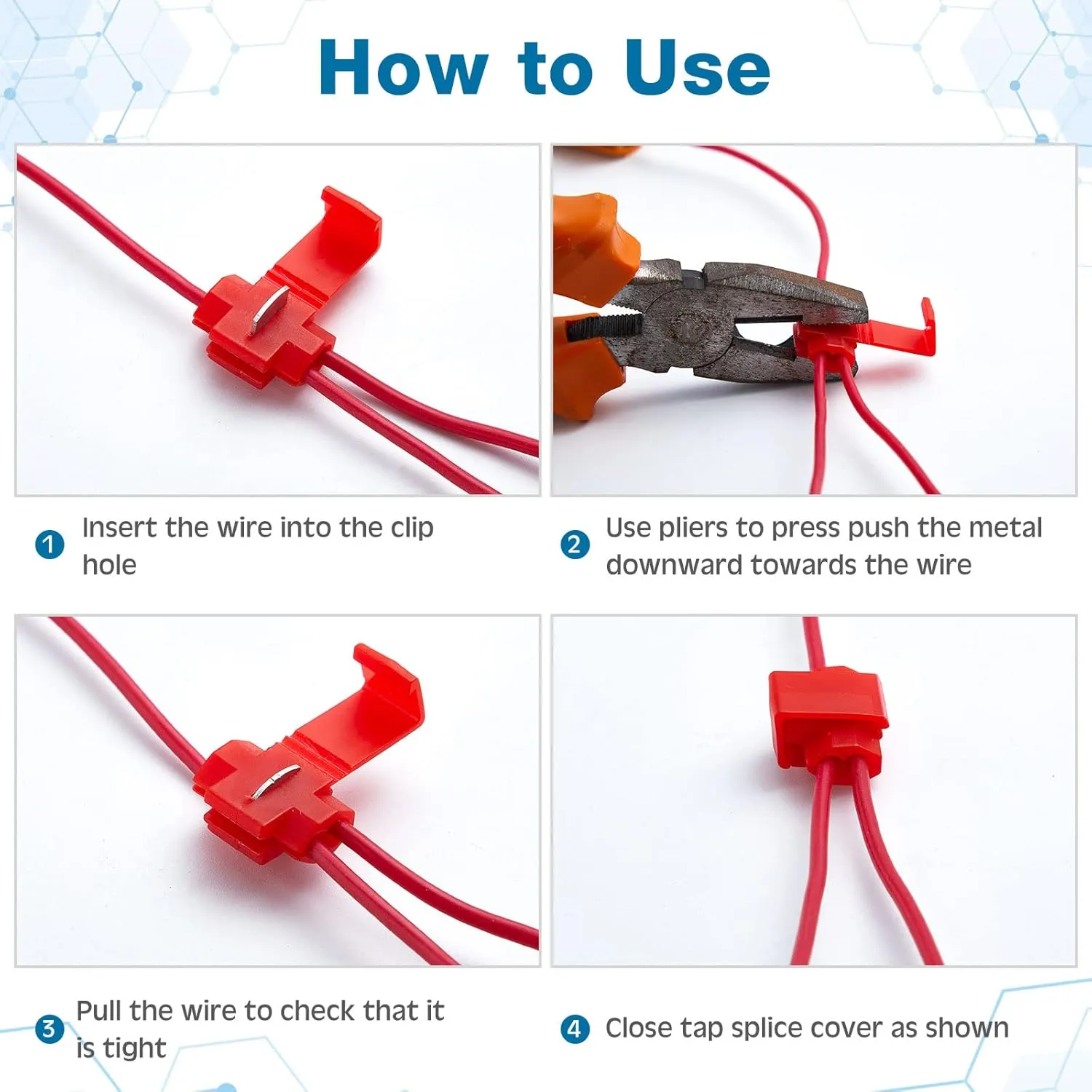 How to Use

1 Insert the wire into the clip hole

2 Use pliers to press push the metal downward towards the wire

3 Pull the wire to check that it is tight

4 Close tap splice cover as shown