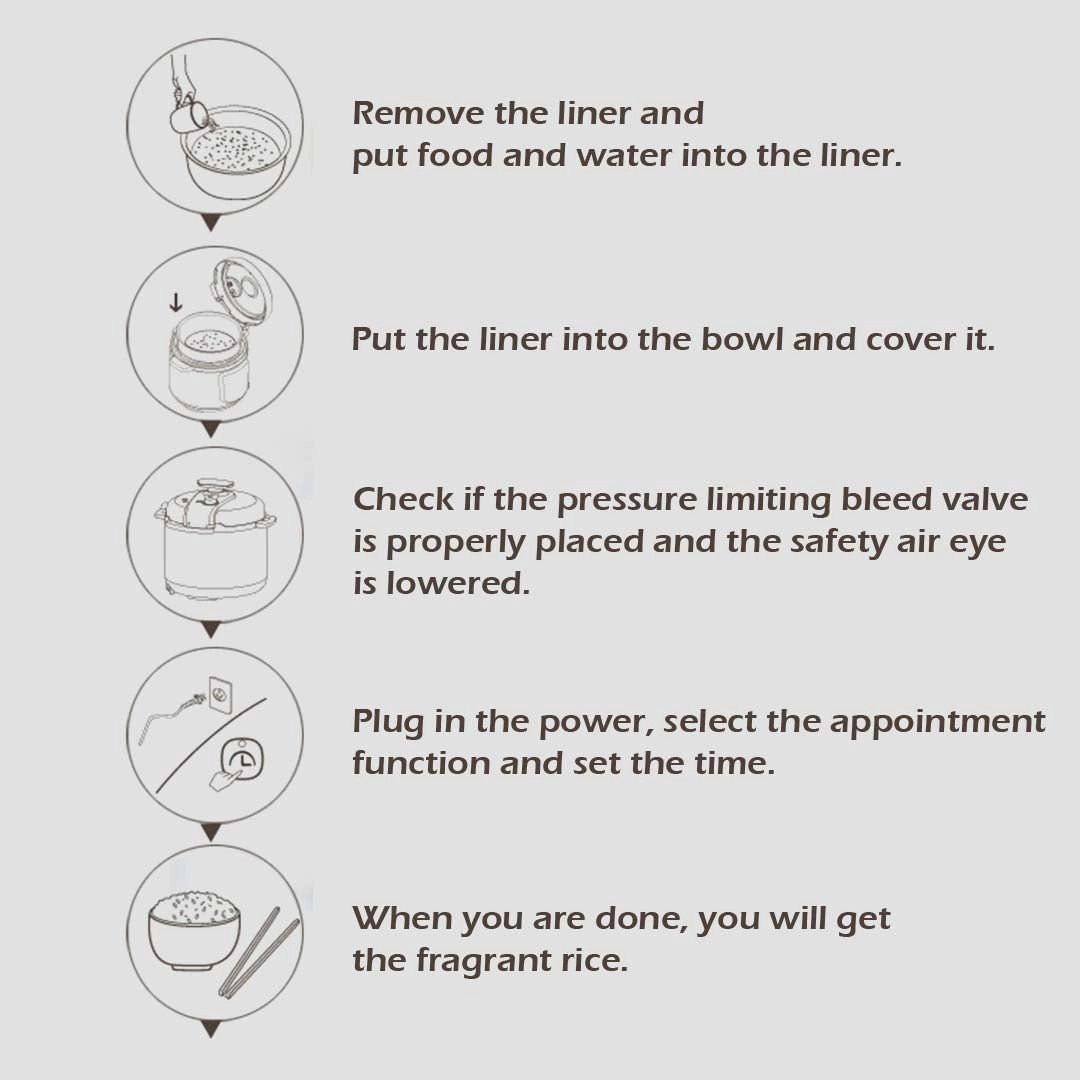 Remove the liner and put food and water into the liner.

Put the liner into the bowl and cover it.

Check if the pressure limiting bleed valve is properly placed and the safety air eye is lowered.

Plug in the power, select the appointment function and set the time.

When you are done, you will get the fragrant rice.