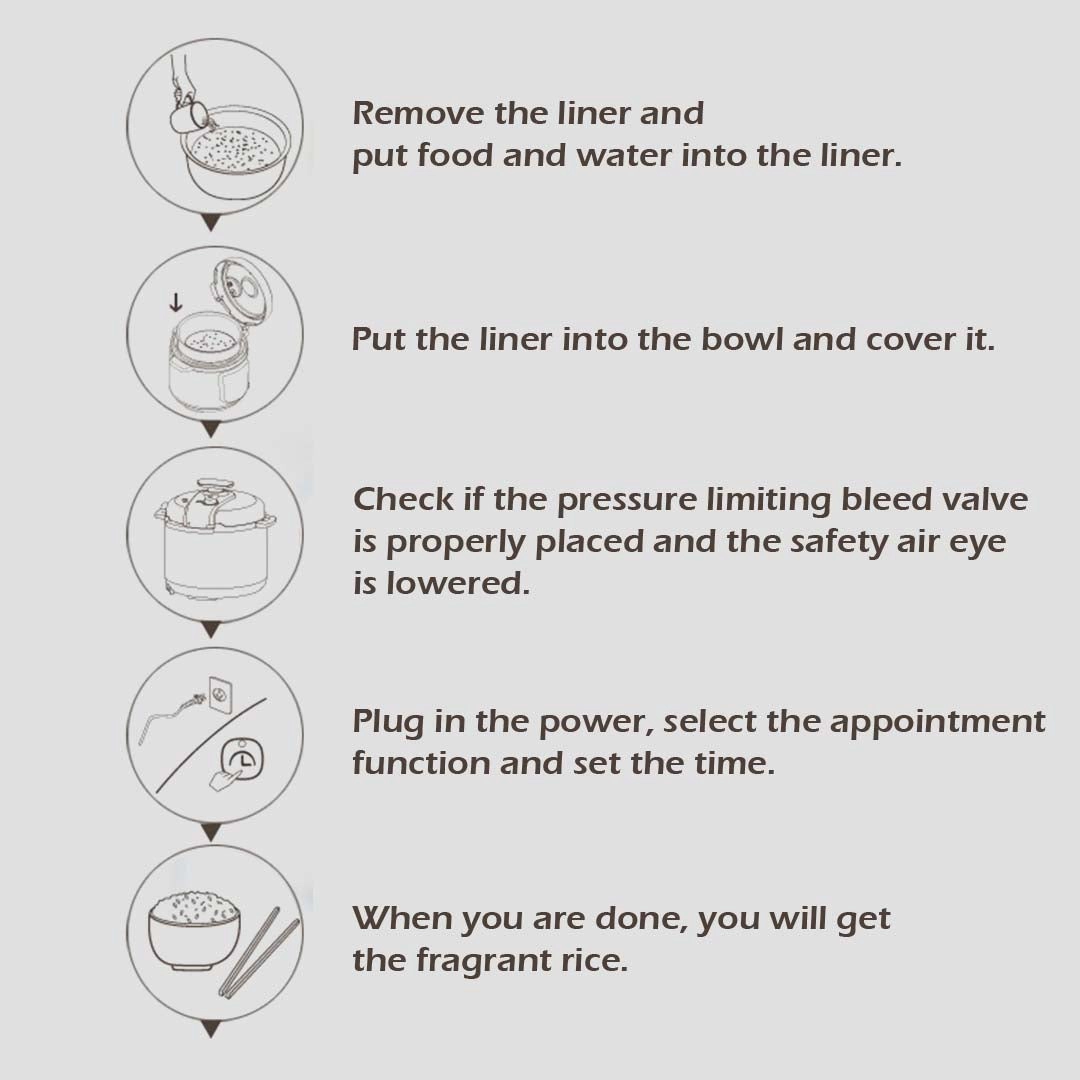 Remove the liner and put food and water into the liner.

Put the liner into the bowl and cover it.

Check if the pressure limiting bleed valve is properly placed and the safety air eye is lowered.

Plug in the power, select the appointment function and set the time.

When you are done, you will get the fragrant rice.