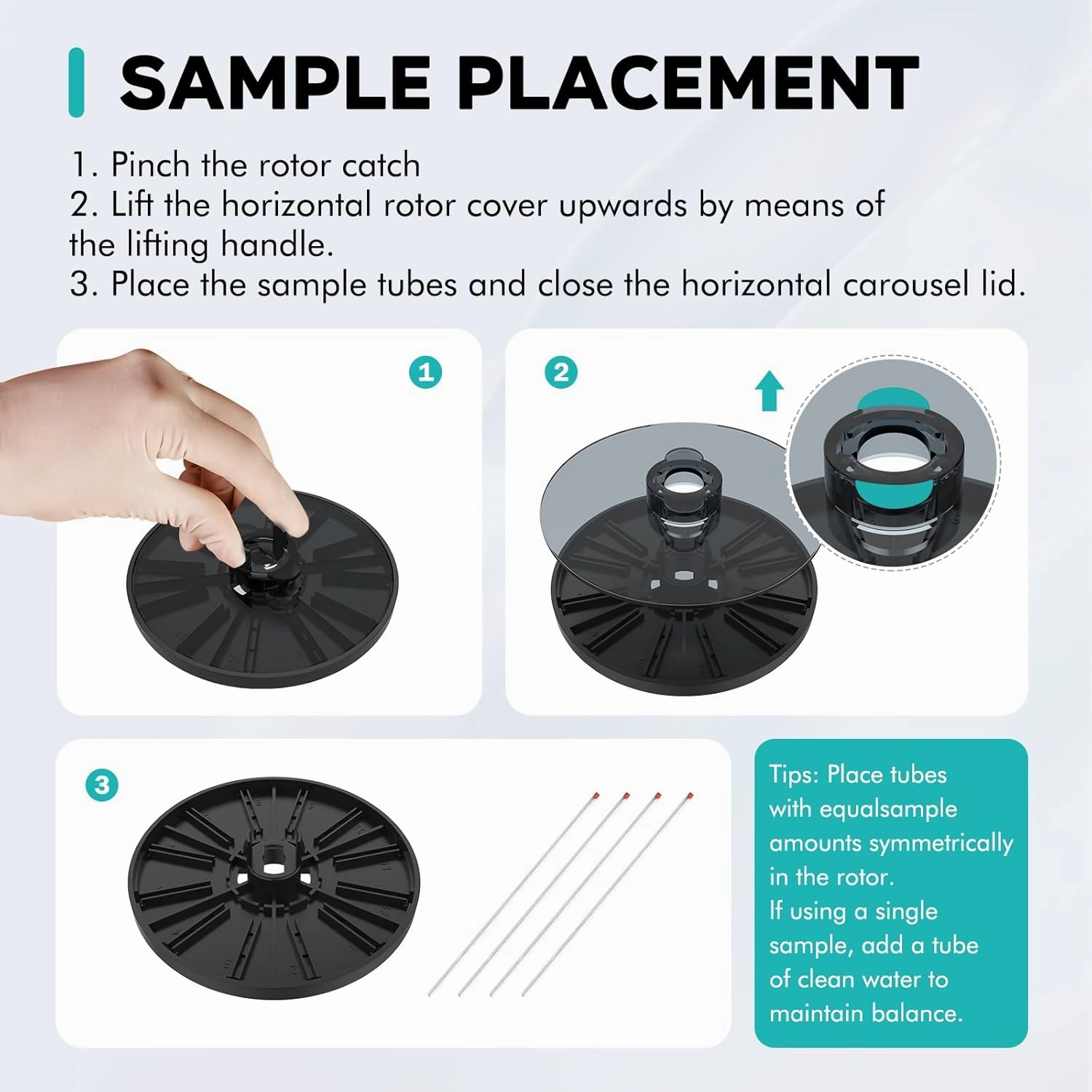 SAMPLE PLACEMENT

1. Pinch the rotor catch
2. Lift the horizontal rotor cover upwards by means of the lifting handle.
3. Place the sample tubes and close the horizontal carousel lid.

1

2

3

Tips: Place tubes with equalsample amounts symmetrically in the rotor.
If using a single sample, add a tube of clean water to maintain balance.